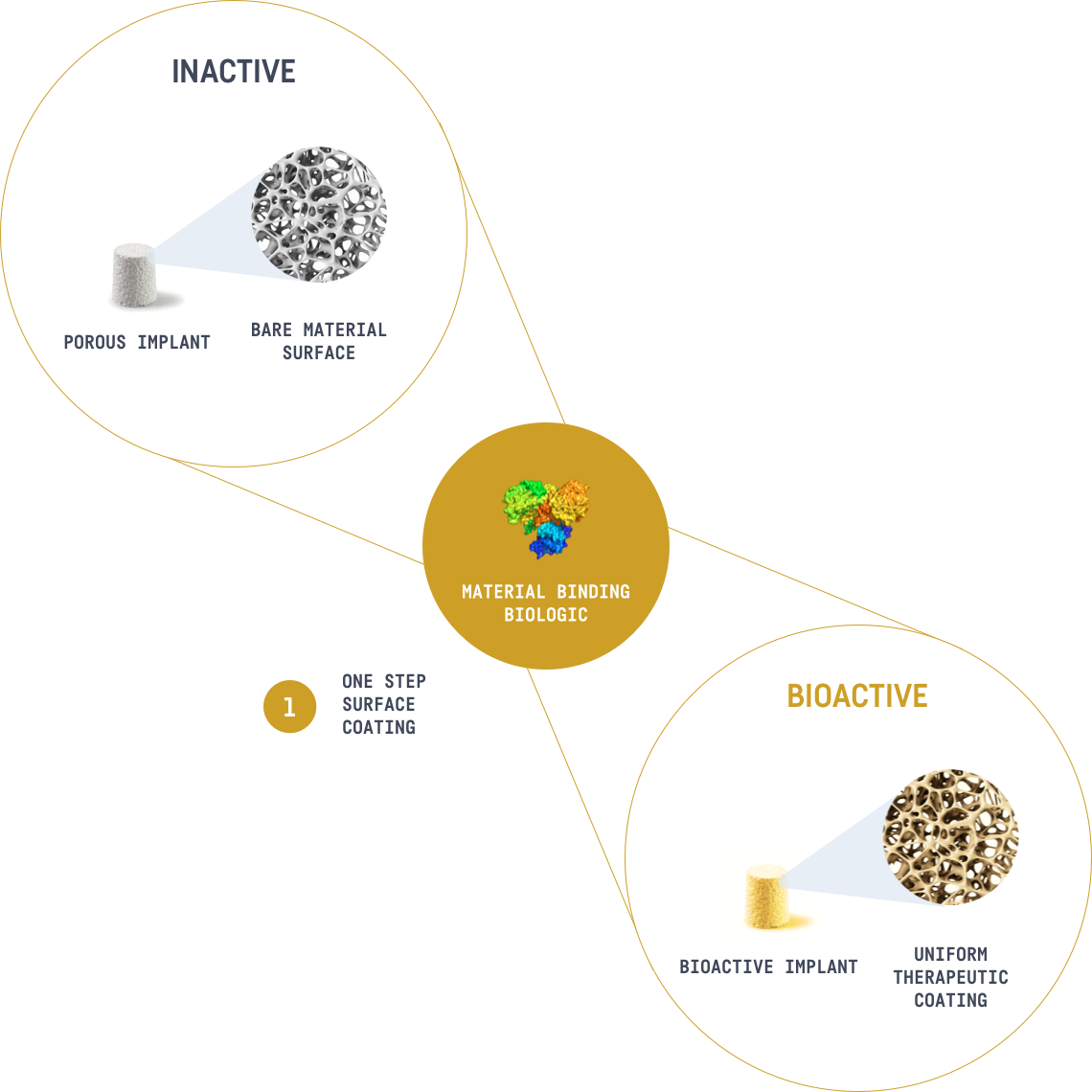 INACTIVE

POROUS IMPLANT

BARE MATERIAL SURFACE

MATERIAL BINDING BIOLOGIC

1

ONE STEP SURFACE COATING

BIOACTIVE

BIOACTIVE IMPLANT

UNIFORM THERAPEUTIC COATING